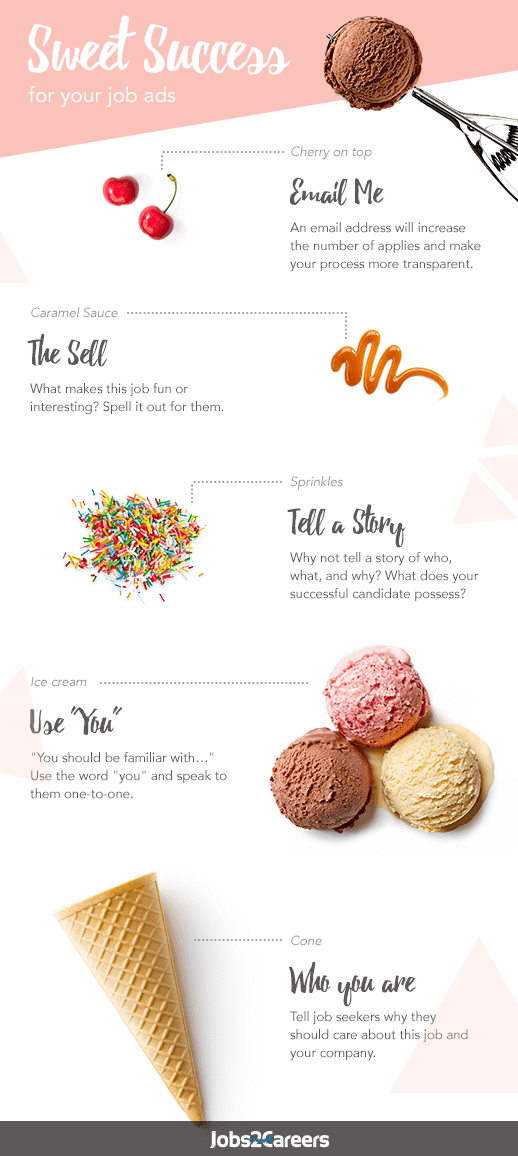 Sweet Success

for your job ads

Cherry on top

Email Me

An email address will increase the number of applies and make your process more transparent.

Caramel Sauce

The Sell

What makes this job fun or interesting? Spell it out for them.

Sprinkles

Tell a Story

Why not tell a story of who, what, and why? What does your successful candidate possess?

Ice cream

Use "You"

"You should be familiar with…" Use the word "you" and speak to them one-to-one.

Cone

Who you are

Tell job seekers why they should care about this job and your company.

Jobs2Careers